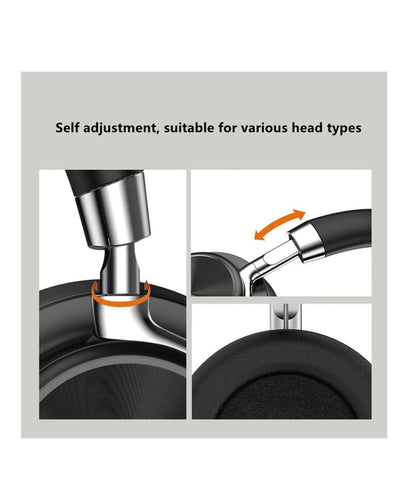 Self adjustment, suitable for various head types