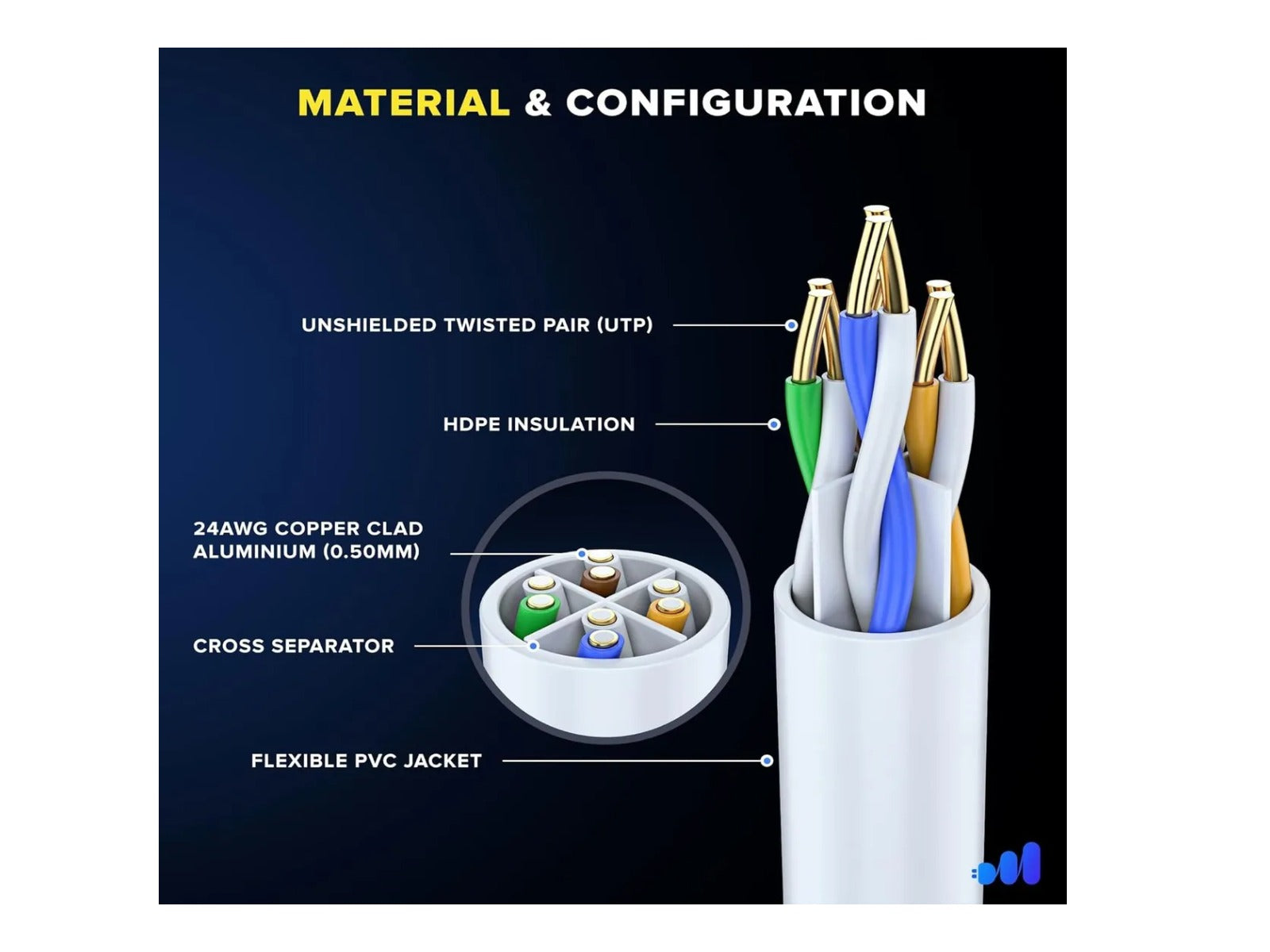 MATERIAL & CONFIGURATION

UNSHIELDED TWISTED PAIR (UTP)

HDPE INSULATION

24AWG COPPER CLAD ALUMINIUM (0.50MM)

CROSS SEPARATOR

FLEXIBLE PVC JACKET